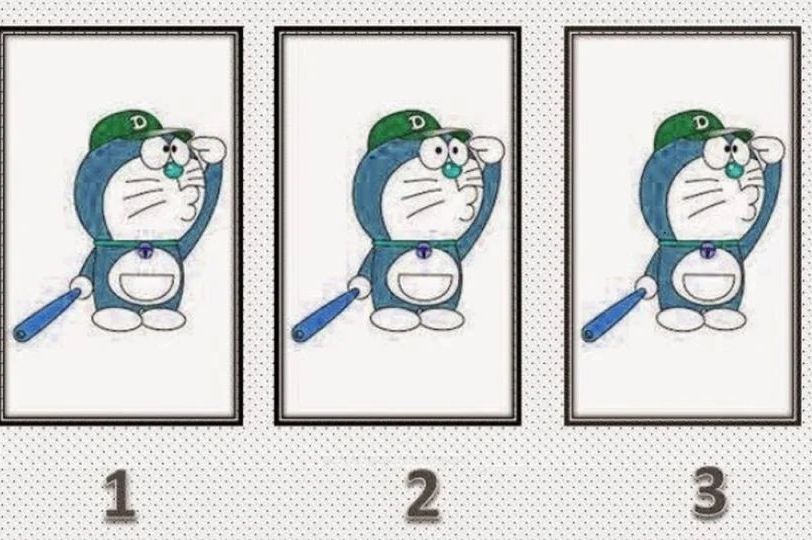 D

D

D

1

2

3